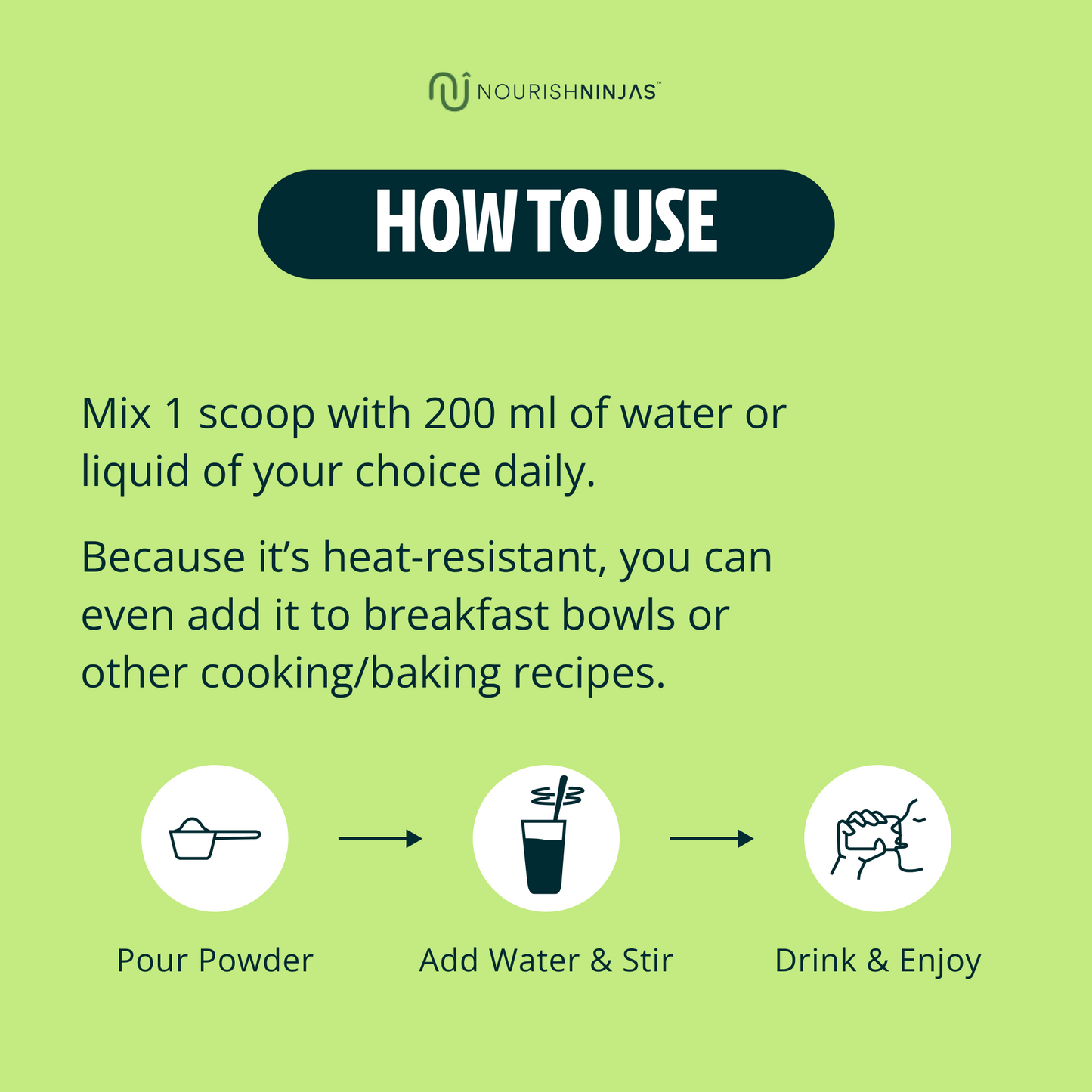 NOURISHNINJAS™

HOW TO USE

Mix 1 scoop with 200 ml of water or liquid of your choice daily.

Because it's heat-resistant, you can even add it to breakfast bowls or other cooking/baking recipes.

Pour Powder

Add Water & Stir

Drink & Enjoy